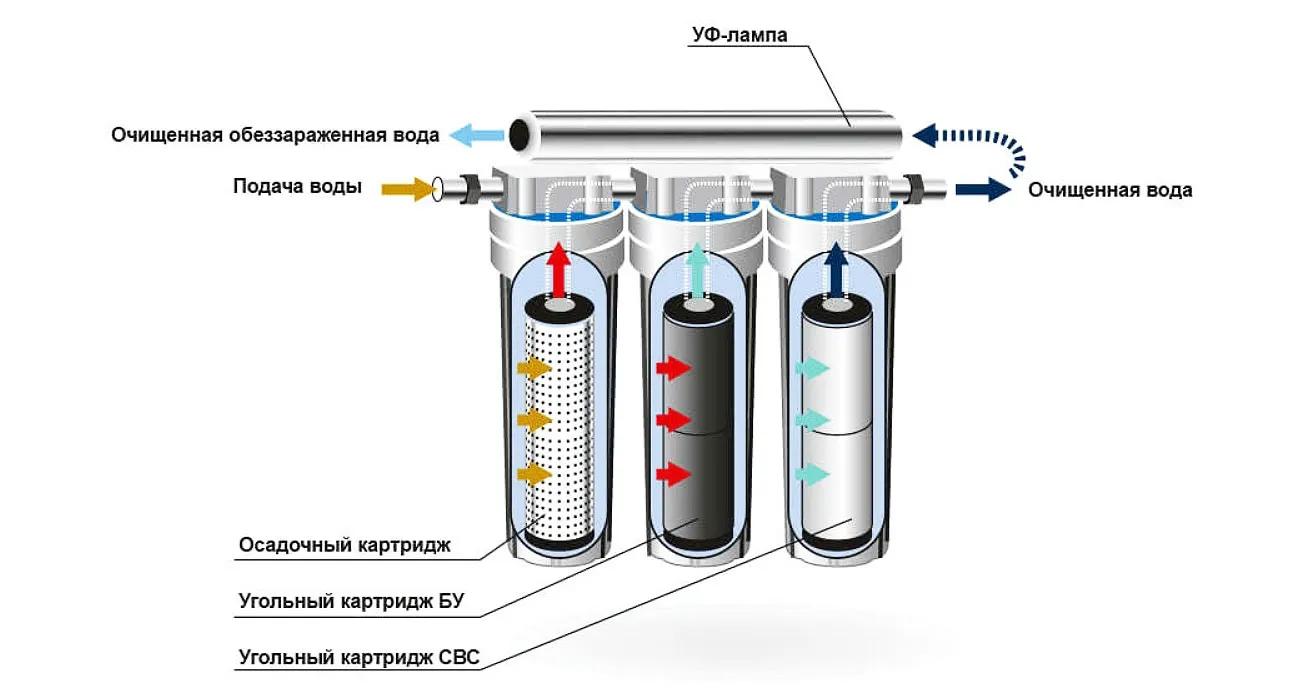 УФ-лампа

Очищенная обеззараженная вода

Подача воды

Очищенная вода

Осадочный картридж

Угольный картридж БУ

Угольный картридж СВС